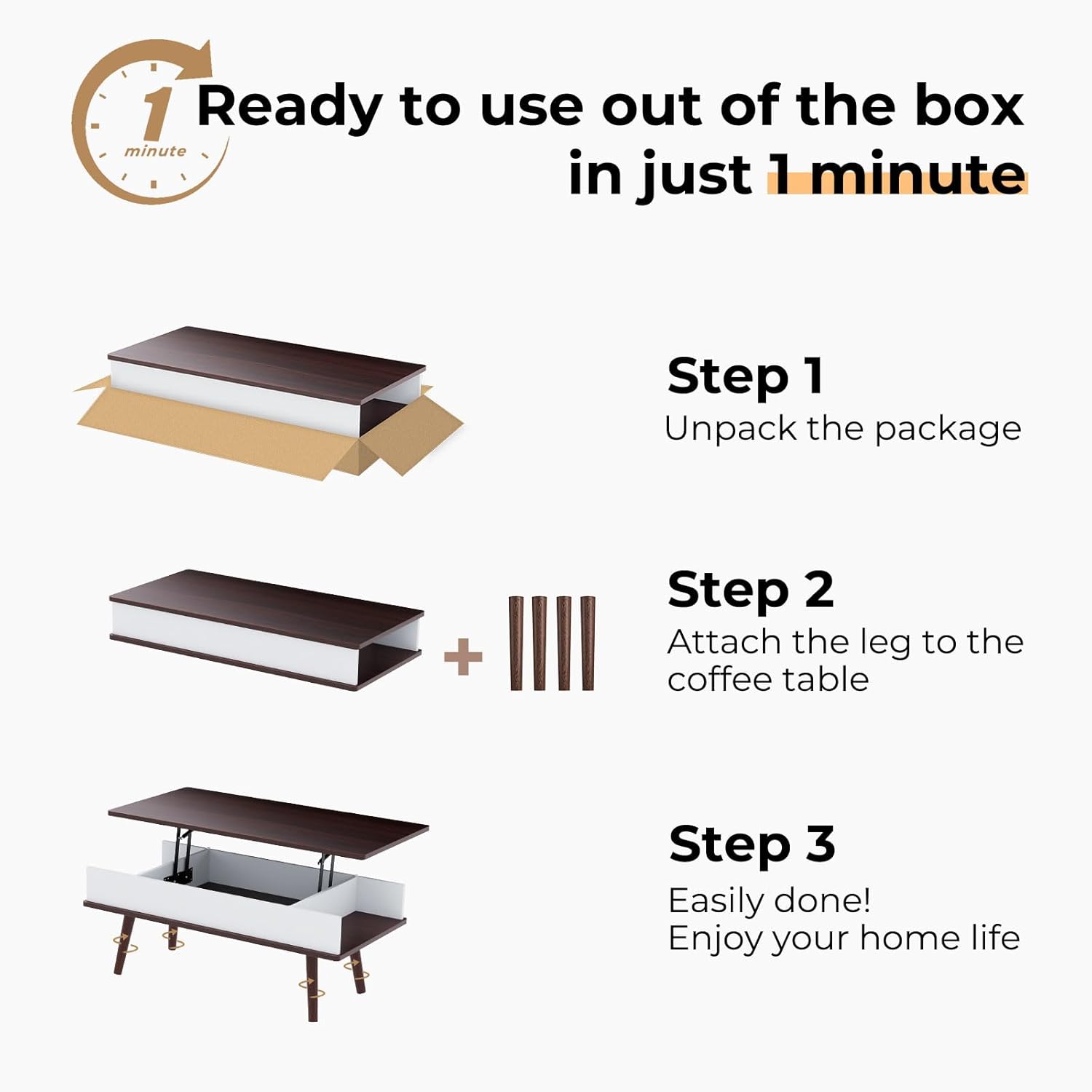 1 minute

Ready to use out of the box in just 1 minute

Step 1
Unpack the package

Step 2
Attach the leg to the coffee table

Step 3
Easily done!
Enjoy your home life